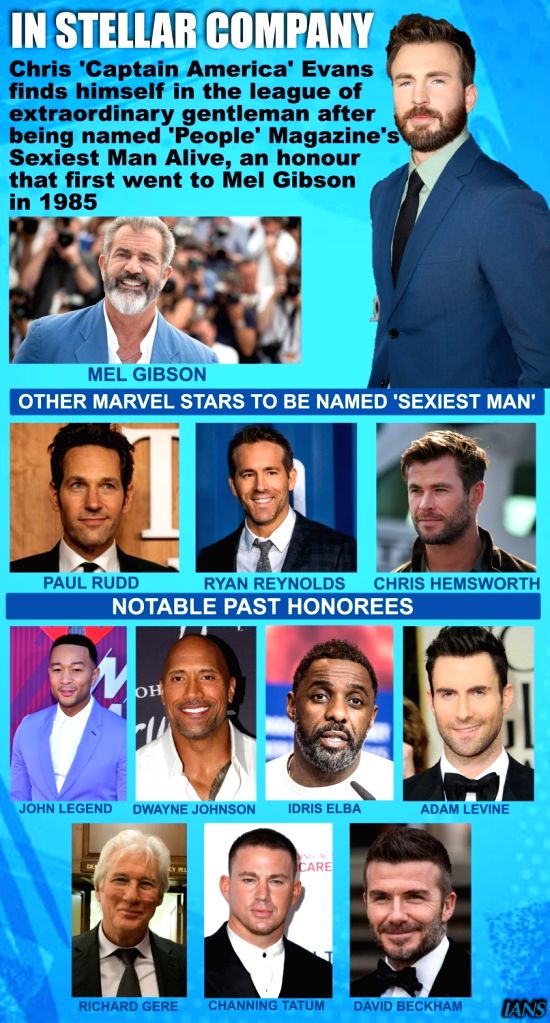 IN STELLAR COMPANY

Chris 'Captain America' Evans finds himself in the league of extraordinary gentleman after being named 'People' Magazine's Sexiest Man Alive, an honour that first went to Mel Gibson in 1985

MEL GIBSON

OTHER MARVEL STARS TO BE NAMED 'SEXIEST MAN'

PAUL RUDD

RYAN REYNOLDS

CHRIS HEMSWORTH

NOTABLE PAST HONOREES

JOHN LEGEND

DWAYNE JOHNSON

IDRIS ELBA

ADAM LEVINE

RICHARD GERE

CHANNING TATUM

DAVID BECKHAM

IANS